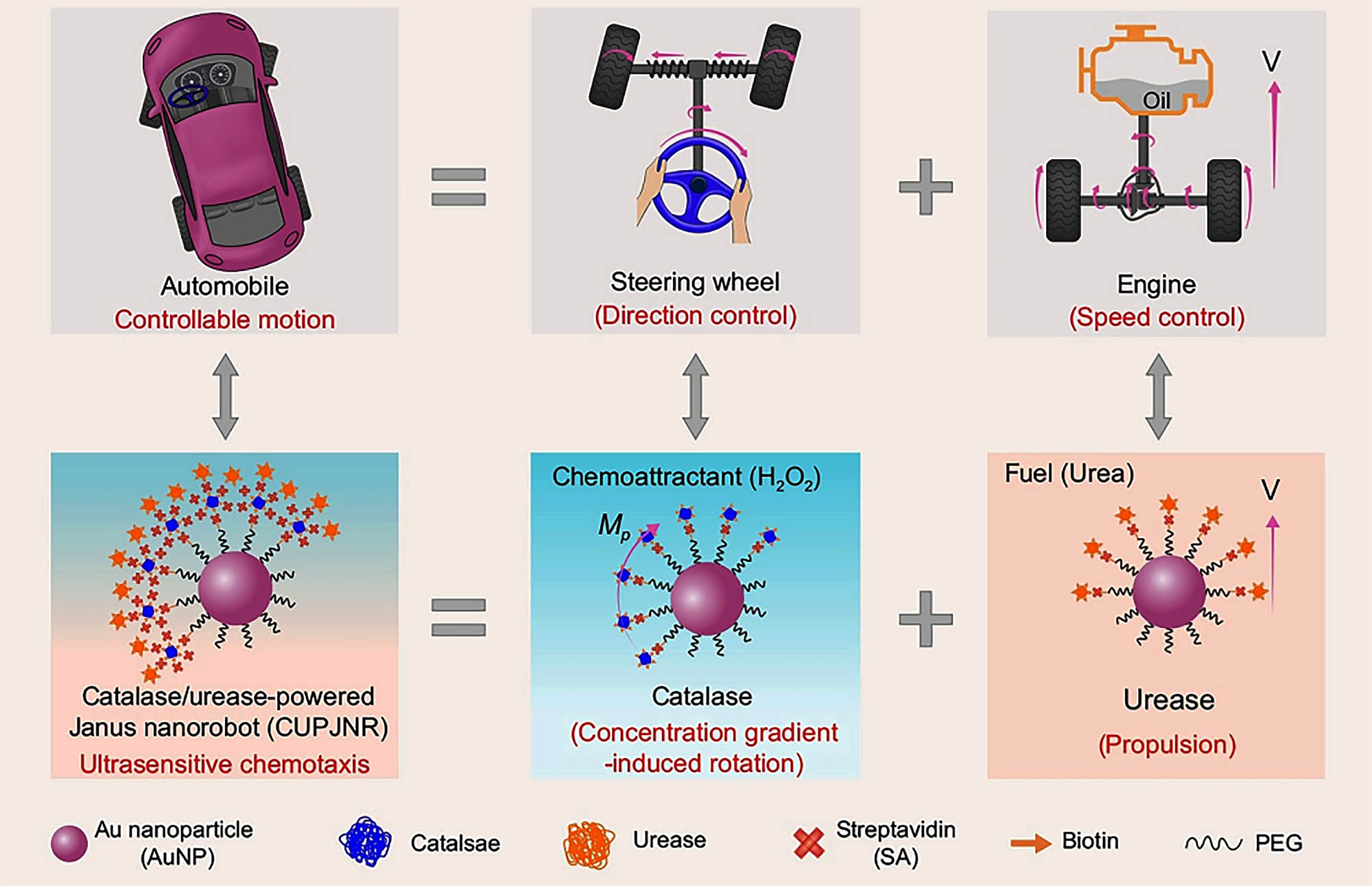 Automobile
Controllable motion

=

Steering wheel
(Direction control)

+

Oil

V

Engine
(Speed control)

Catalase/urease-powered Janus nanorobot (CUPJNR)
Ultrasensitive chemotaxis

=

Chemoattractant ($H_2O_2$)

$M_p$

Catalase
(Concentration gradient -induced rotation)

+

Fuel (Urea)

V

Urease
(Propulsion)

Au nanoparticle (AuNP)

Catalsae

Urease

Streptavidin (SA)

Biotin

PEG