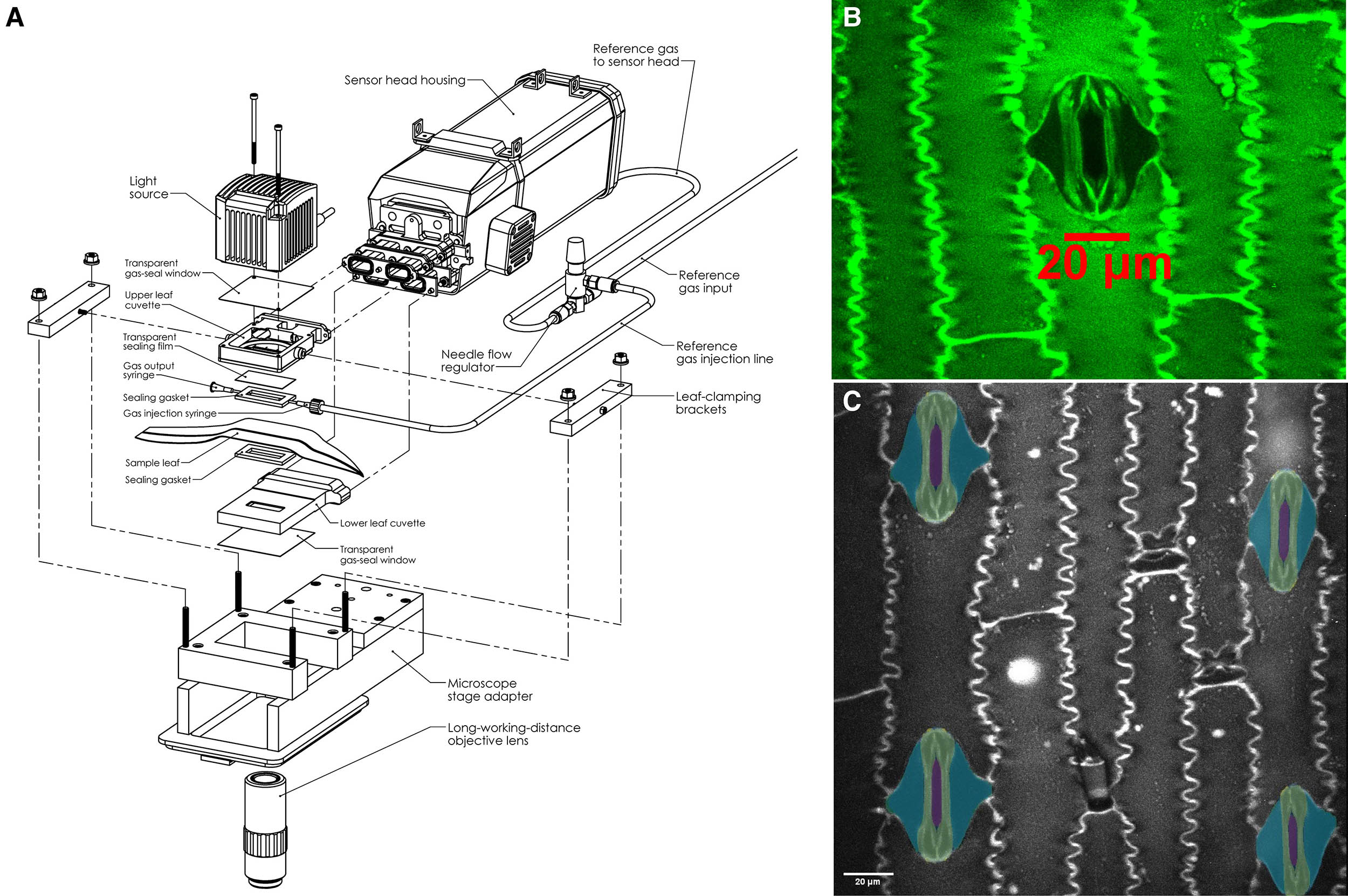 A

Reference gas to sensor head

Sensor head housing

Light source

Transparent gas-seal window

Upper leaf cuvette

Transparent sealing film

Gas output syringe

Sealing gasket

Gas injection syringe

Sample leaf

Sealing gasket

Lower leaf cuvette

Transparent gas-seal window

Needle flow regulator

Reference gas input

Reference gas injection line

Leaf-clamping brackets

Microscope stage adapter

Long-working-distance objective lens

B

20 µm

C

20 µm