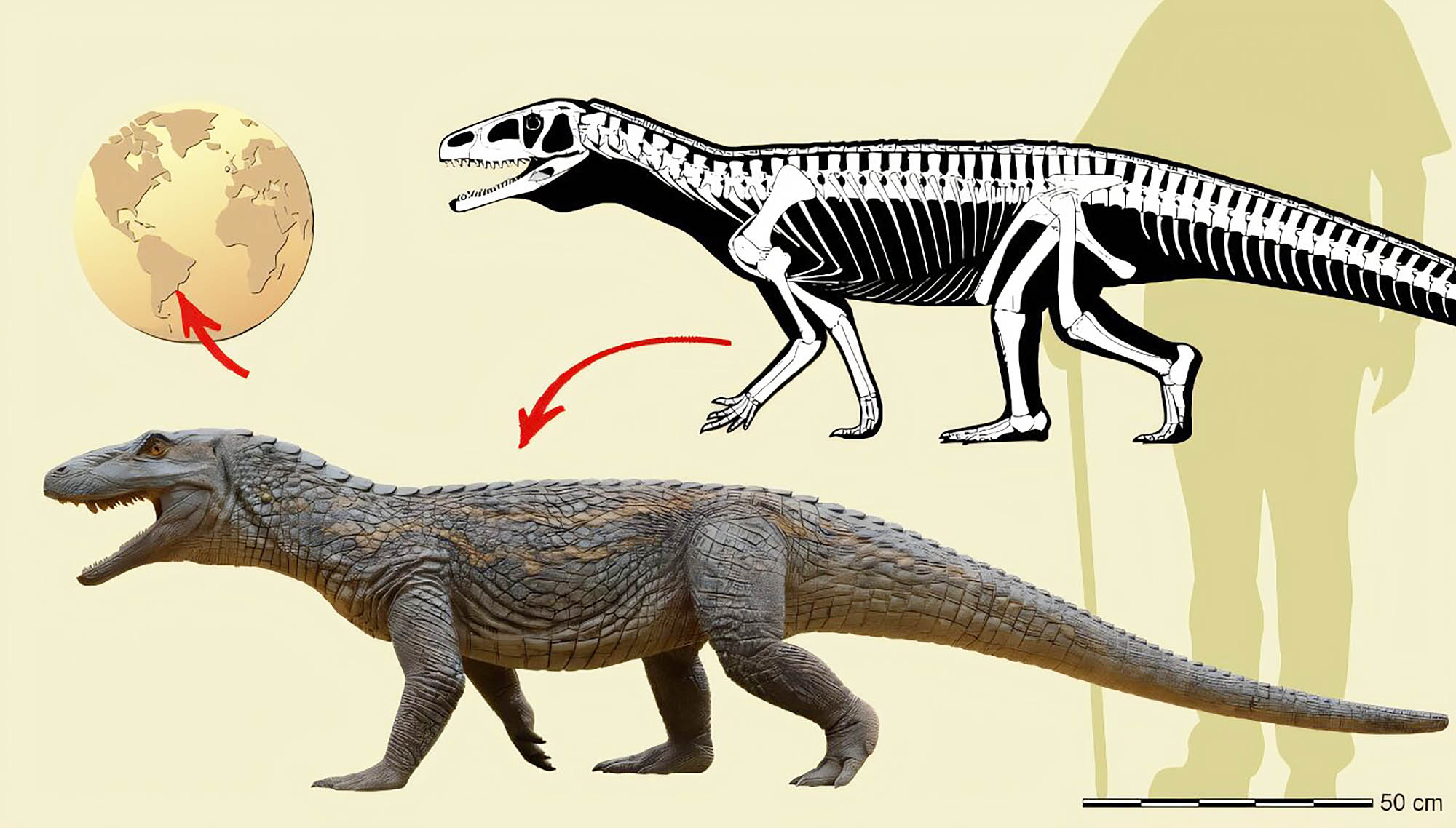 50 cm