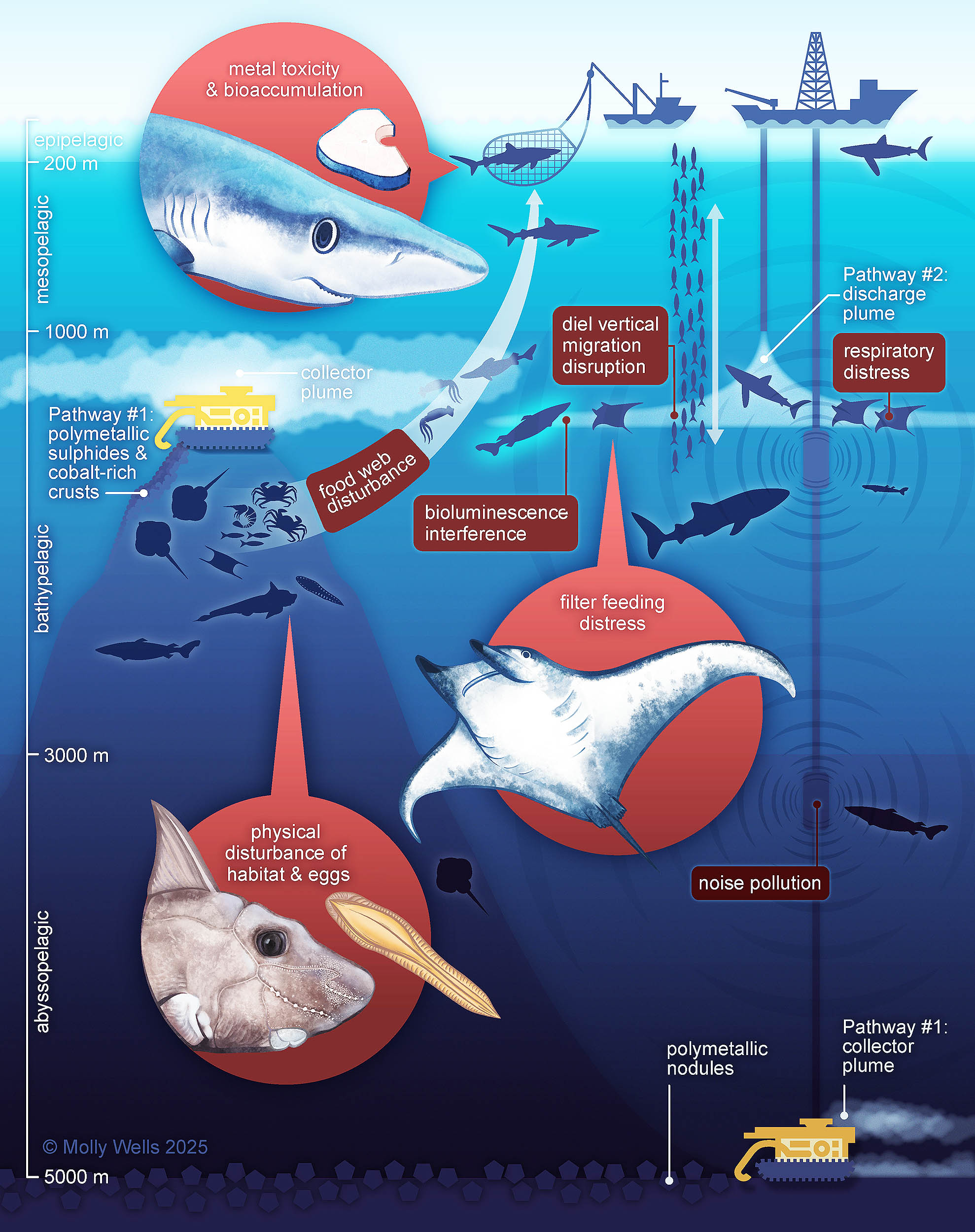 metal toxicity & bioaccumulation

epipelagic

200 m

mesopelagic

1000 m

bathypelagic

3000 m

abyssopelagic

5000 m

collector plume

Pathway #1: polymetallic sulphides & cobalt-rich crusts

food web disturbance

diel vertical migration disruption

bioluminescence interference

Pathway #2: discharge plume

respiratory distress

filter feeding distress

physical disturbance of habitat & eggs

noise pollution

polymetallic nodules

Pathway #1: collector plume

© Molly Wells 2025