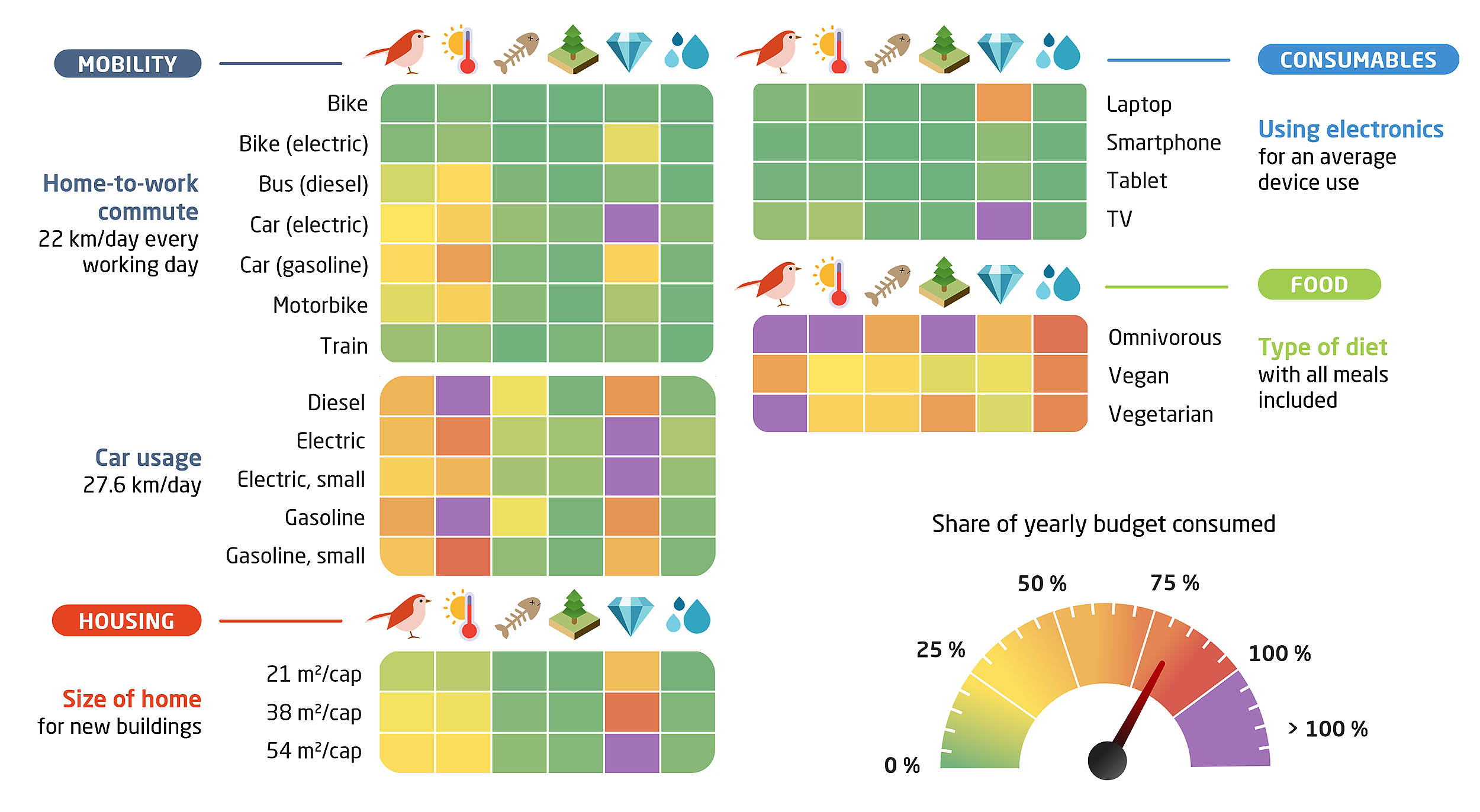 MOBILITY

Home-to-work commute
22 km/day every working day

Bike
Bike (electric)
Bus (diesel)
Car (electric)
Car (gasoline)
Motorbike
Train

Car usage
27.6 km/day

Diesel
Electric
Electric, small
Gasoline
Gasoline, small

HOUSING

Size of home
for new buildings

21 m²/cap
38 m²/cap
54 m²/cap

CONSUMABLES

Laptop
Smartphone
Tablet
TV

Using electronics
for an average device use

FOOD

Omnivorous
Vegan
Vegetarian

Type of diet
with all meals included

Share of yearly budget consumed

0 %
25 %
50 %
75 %
100 %
> 100 %