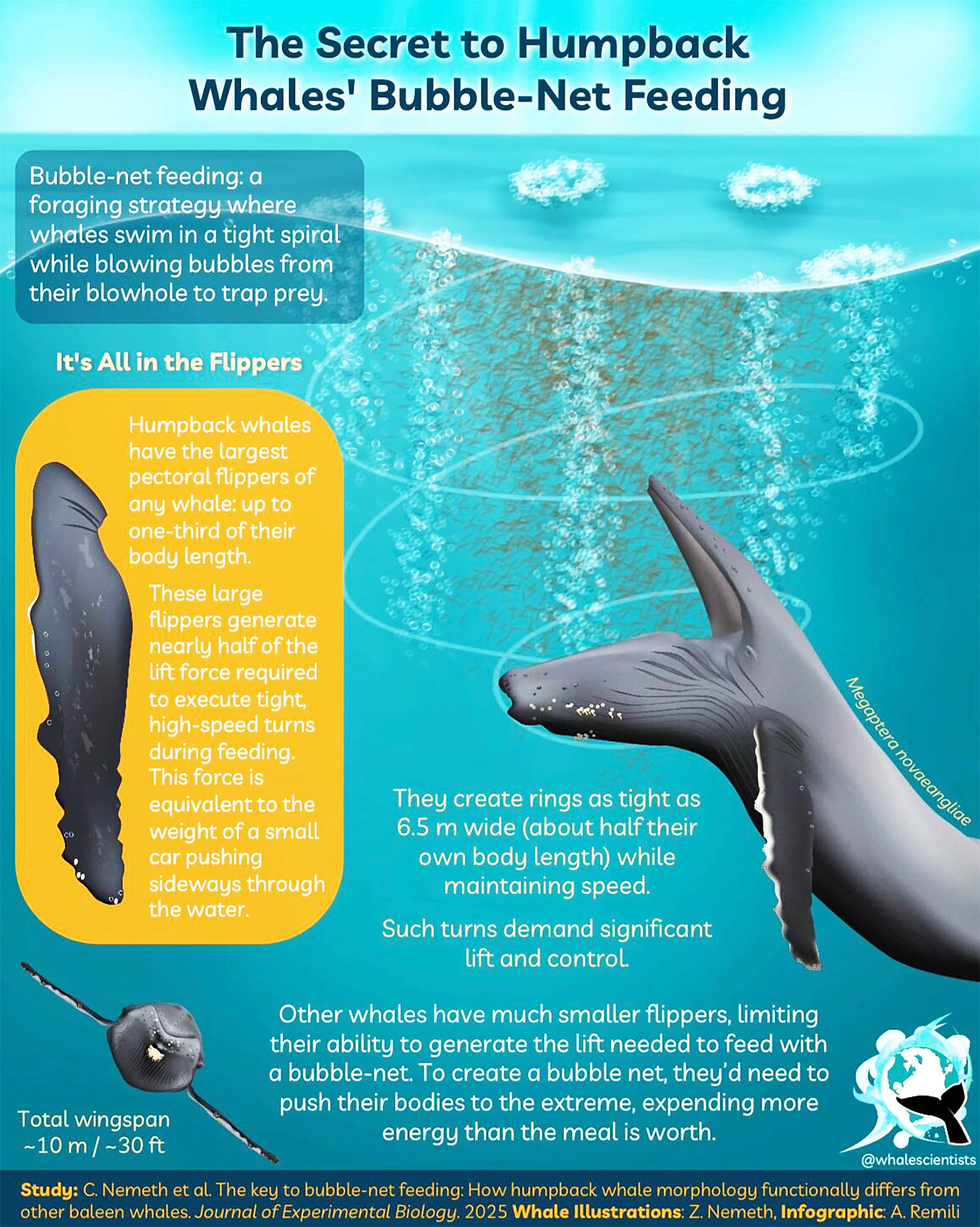 The Secret to Humpback Whales' Bubble-Net Feeding

Bubble-net feeding: a foraging strategy where whales swim in a tight spiral while blowing bubbles from their blowhole to trap prey.

It's All in the Flippers

Humpback whales have the largest pectoral flippers of any whale: up to one-third of their body length.

These large flippers generate nearly half of the lift force required to execute tight, high-speed turns during feeding. This force is equivalent to the weight of a small car pushing sideways through the water.

Megaptera novaeangliae

They create rings as tight as 6.5 m wide (about half their own body length) while maintaining speed.

Such turns demand significant lift and control.

Total wingspan ~10 m / ~30 ft

Other whales have much smaller flippers, limiting their ability to generate the lift needed to feed with a bubble-net. To create a bubble net, they'd need to push their bodies to the extreme, expending more energy than the meal is worth.

@whalescientists

Study: C. Nemeth et al. The key to bubble-net feeding: How humpback whale morphology functionally differs from other baleen whales. Journal of Experimental Biology. 2025 Whale Illustrations: Z. Nemeth, Infographic: A. Remili